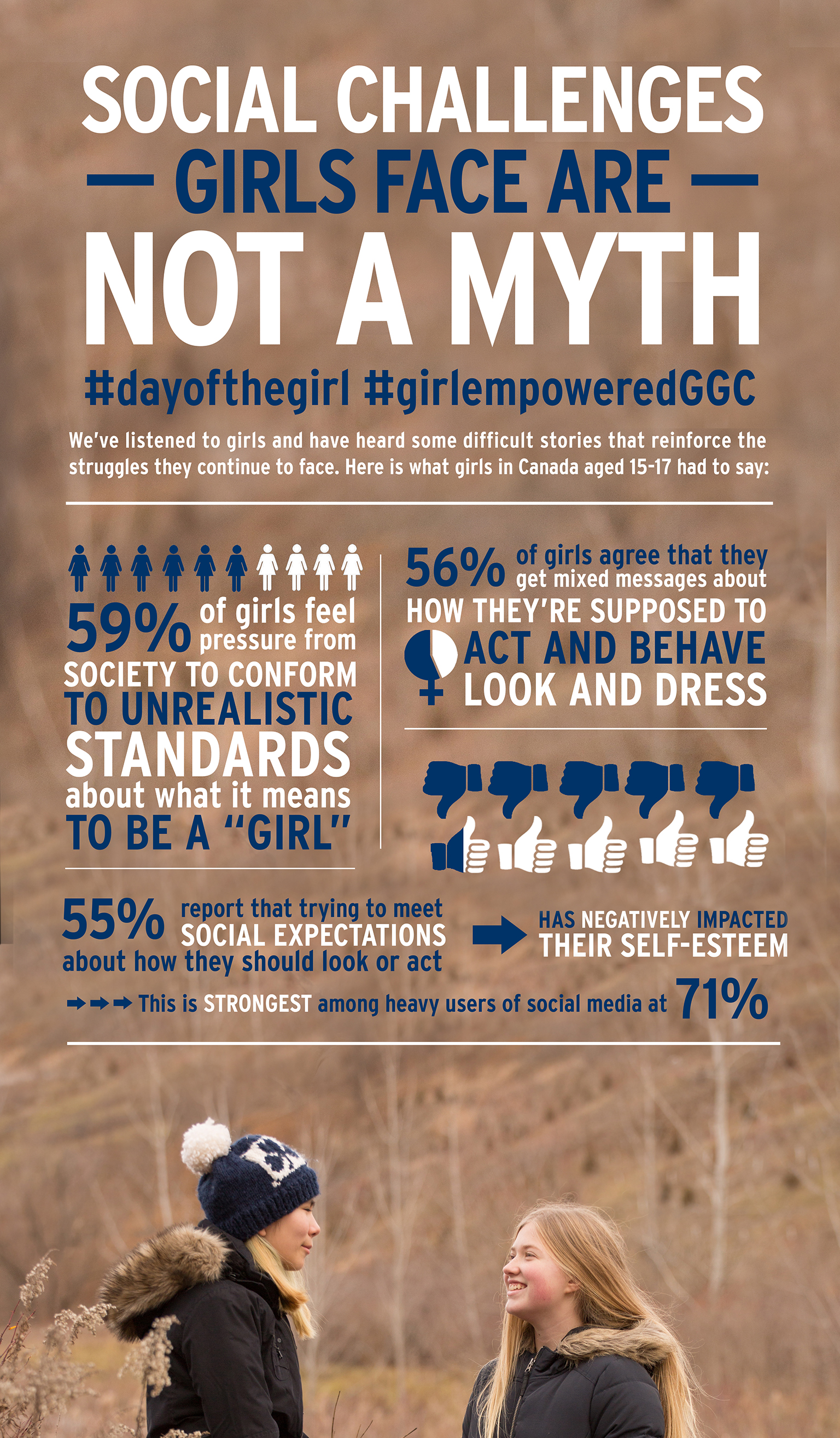 SOCIAL CHALLENGES
— GIRLS FACE ARE —
NOT A MYTH

#dayofthegirl #girlempoweredGGC

We've listened to girls and have heard some difficult stories that reinforce the struggles they continue to face. Here is what girls in Canada aged 15-17 had to say:

59% of girls feel pressure from SOCIETY TO CONFORM TO UNREALISTIC STANDARDS about what it means TO BE A "GIRL"

56% of girls agree that they get mixed messages about HOW THEY'RE SUPPOSED TO ACT AND BEHAVE LOOK AND DRESS

55% report that trying to meet SOCIAL EXPECTATIONS about how they should look or act HAS NEGATIVELY IMPACTED THEIR SELF-ESTEEM

This is STRONGEST among heavy users of social media at 71%