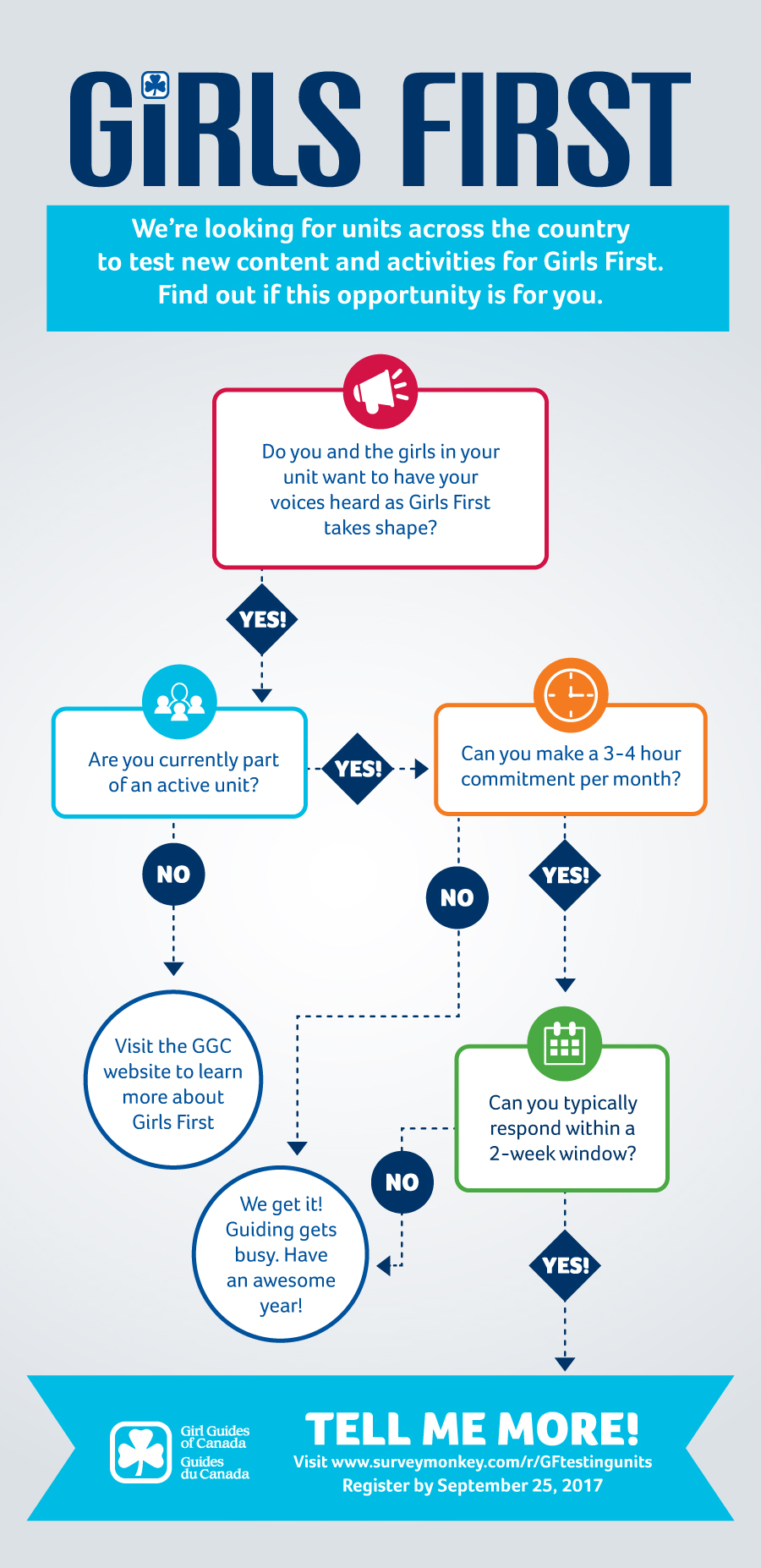 GiRLS FIRST

We're looking for units across the country to test new content and activities for Girls First. Find out if this opportunity is for you.

Do you and the girls in your unit want to have your voices heard as Girls First takes shape?

YES!

Are you currently part of an active unit?

YES!

Can you make a 3-4 hour commitment per month?

NO

NO

YES!

Visit the GGC website to learn more about Girls First

Can you typically respond within a 2-week window?

NO

We get it! Guiding gets busy. Have an awesome year!

YES!

Girl Guides of Canada
Guides du Canada

TELL ME MORE!
Visit www.surveymonkey.com/r/GFtestingunits
Register by September 25, 2017